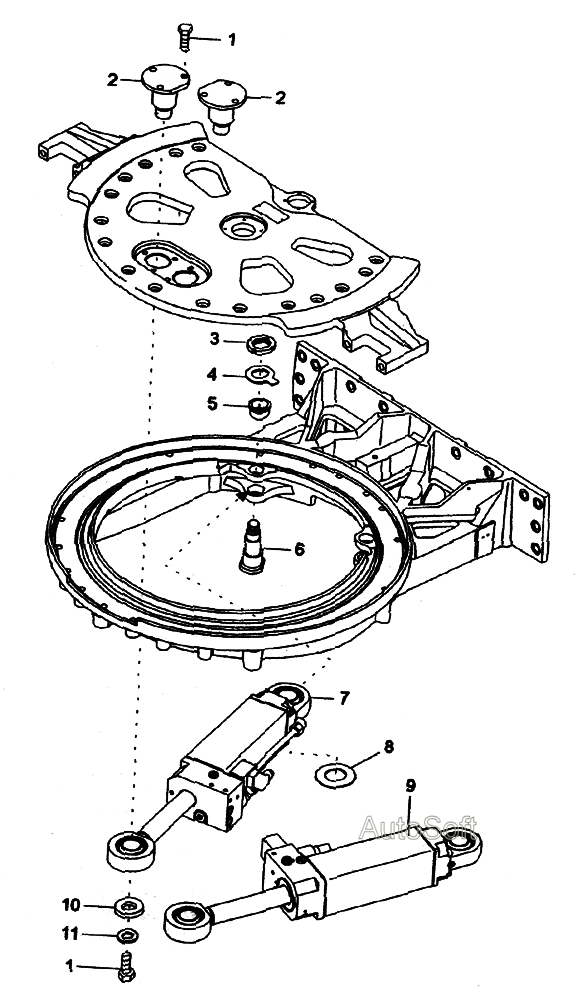 1
2
2
3
4
5
6
7
8
9
AutoSoft
10
11
1